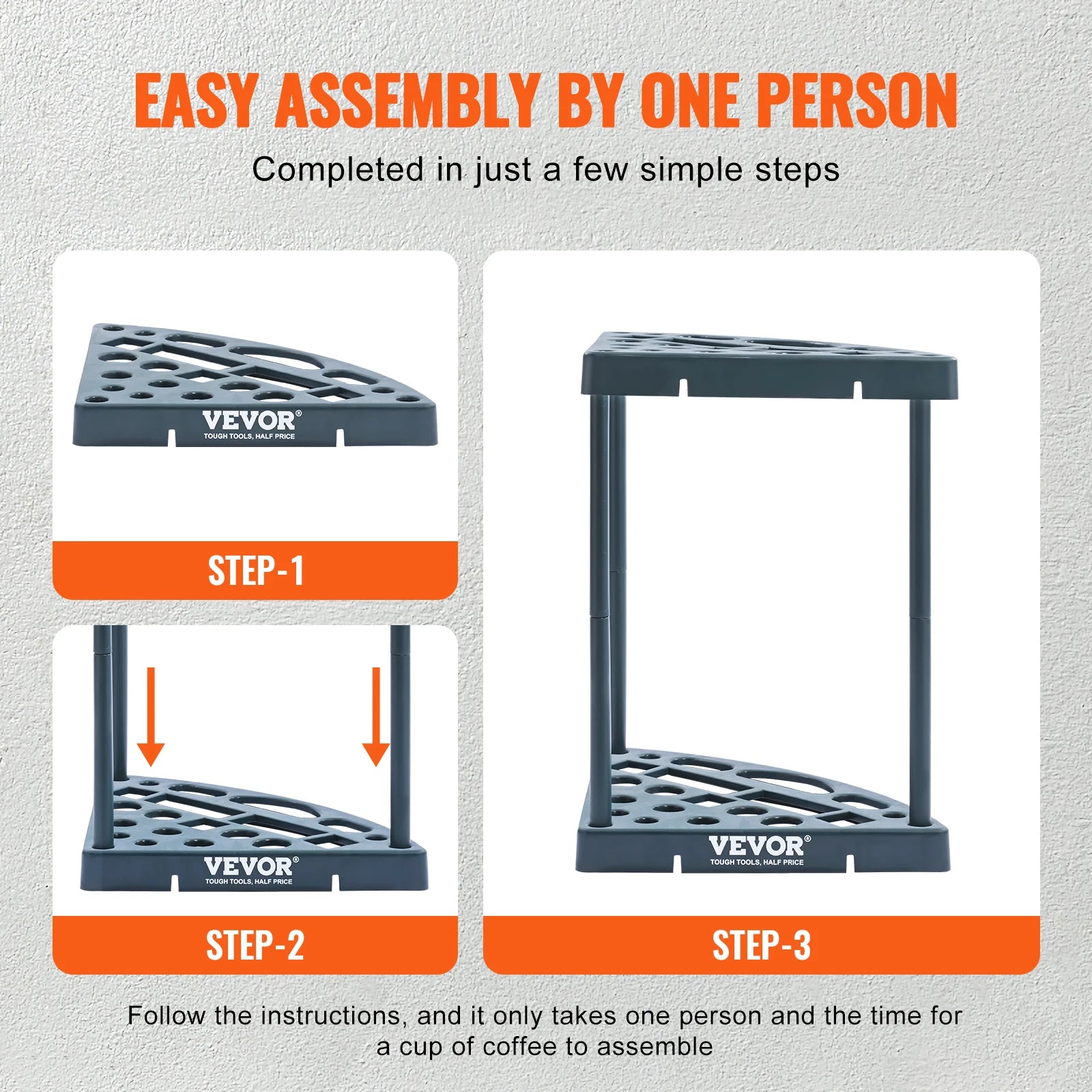 EASY ASSEMBLY BY ONE PERSON

Completed in just a few simple steps

VEVOR®
TOUGH TOOLS, HALF PRICE

STEP-1

VEVOR®
TOUGH TOOLS, HALF PRICE

STEP-2

VEVOR®
TOUGH TOOLS, HALF PRICE

STEP-3

Follow the instructions, and it only takes one person and the time for a cup of coffee to assemble