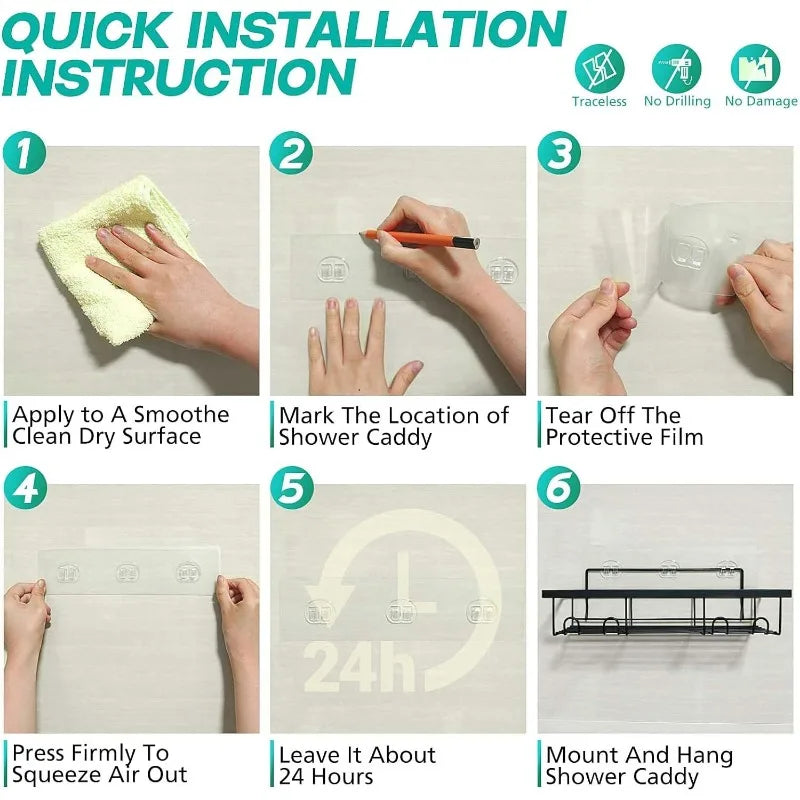 QUICK INSTALLATION INSTRUCTION

Traceless No Drilling No Damage

1
Apply to A Smoothe Clean Dry Surface

2
Mark The Location of Shower Caddy

3
Tear Off The Protective Film

4
Press Firmly To Squeeze Air Out

5
24h
Leave It About 24 Hours

6
Mount And Hang Shower Caddy