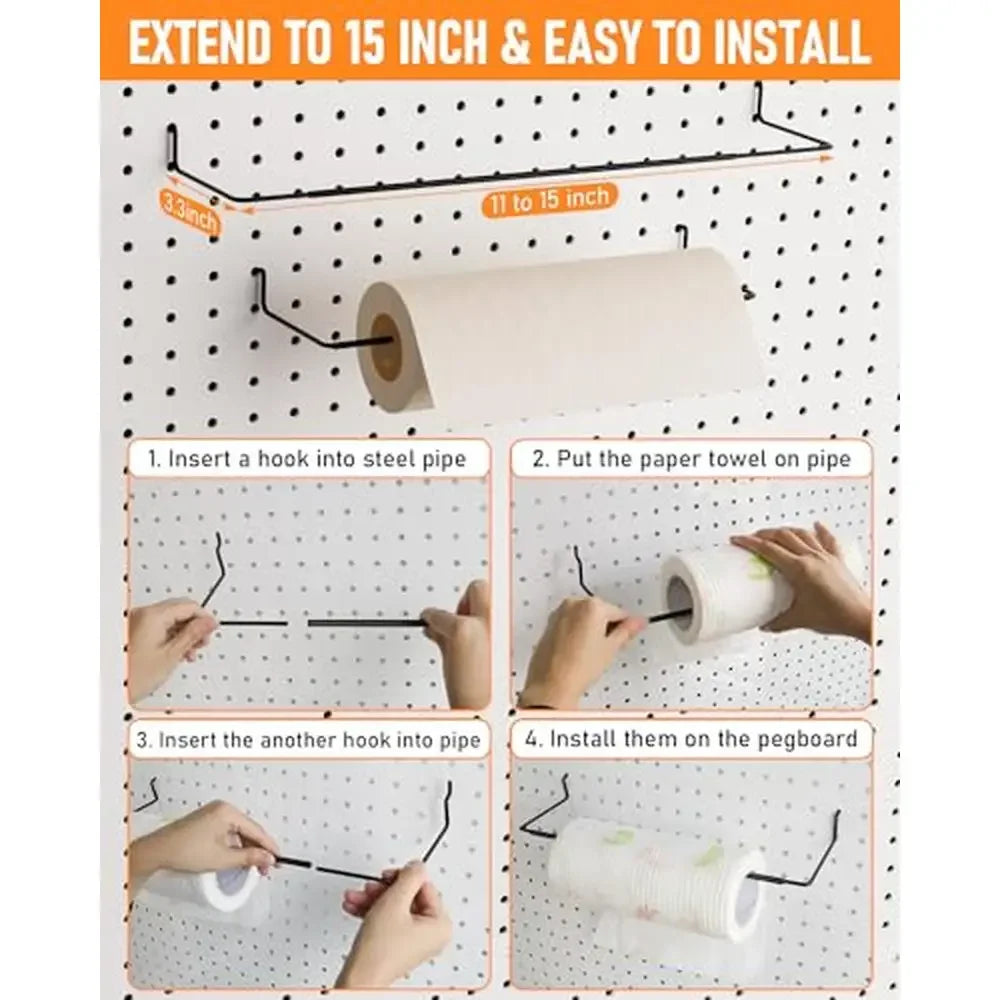 EXTEND TO 15 INCH & EASY TO INSTALL

3.3inch

11 to 15 inch

1. Insert a hook into steel pipe

2. Put the paper towel on pipe

3. Insert the another hook into pipe

4. Install them on the pegboard