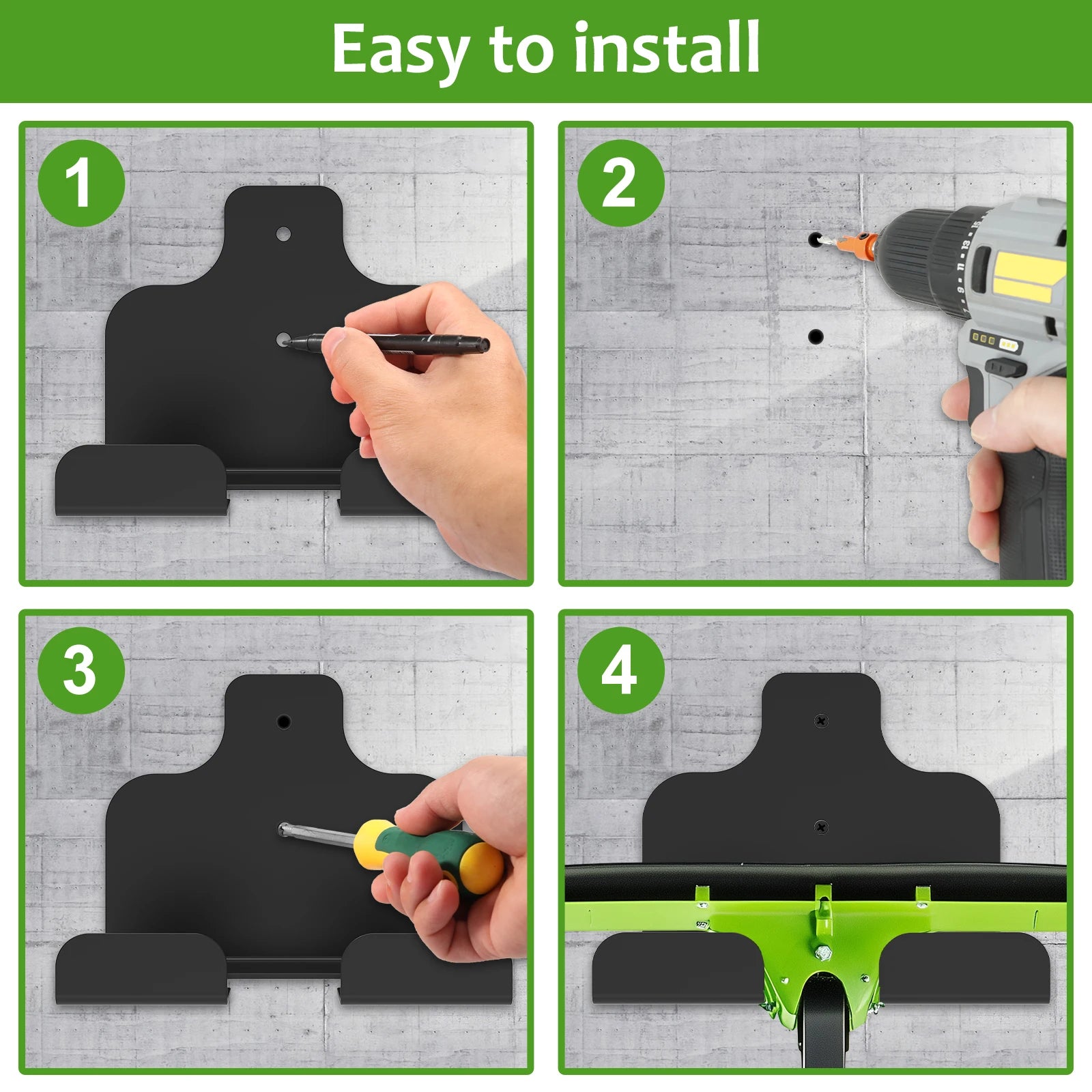 Easy to install

1

2

3

4